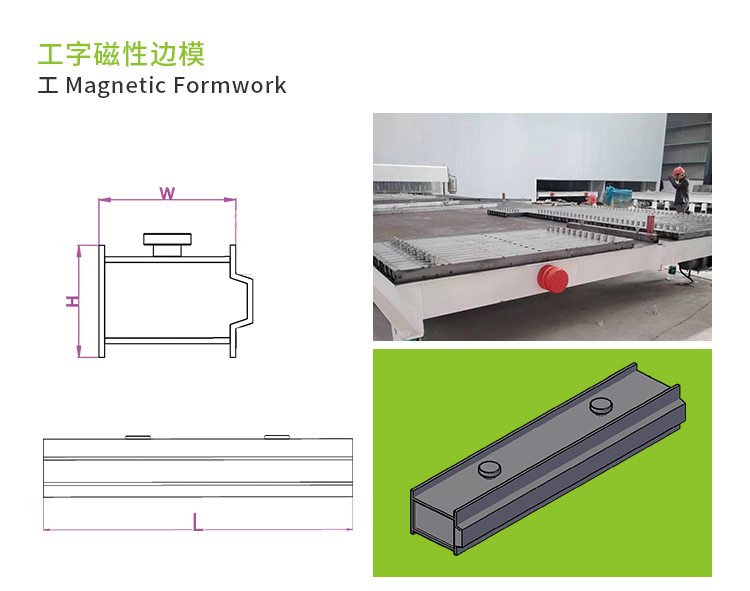 工字磁性边模
工 Magnetic Formwork

W

H

L